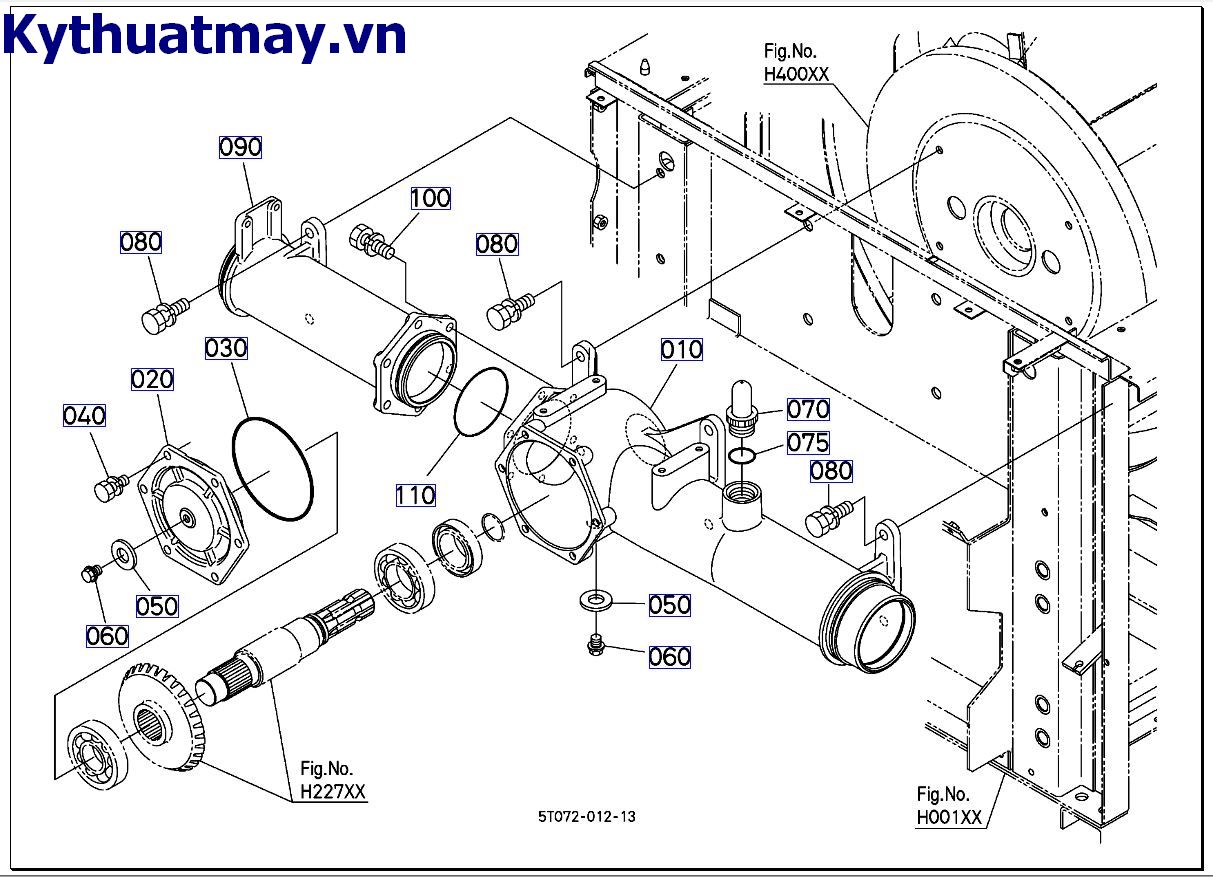 Kythuatmay.vn

Fig.No.
H400XX

090

100

080

080

030

020

010

040

070

075

080

110

050

060

050

060

Fig.No.
H227XX

5T072-012-13

Fig.No.
H001XX